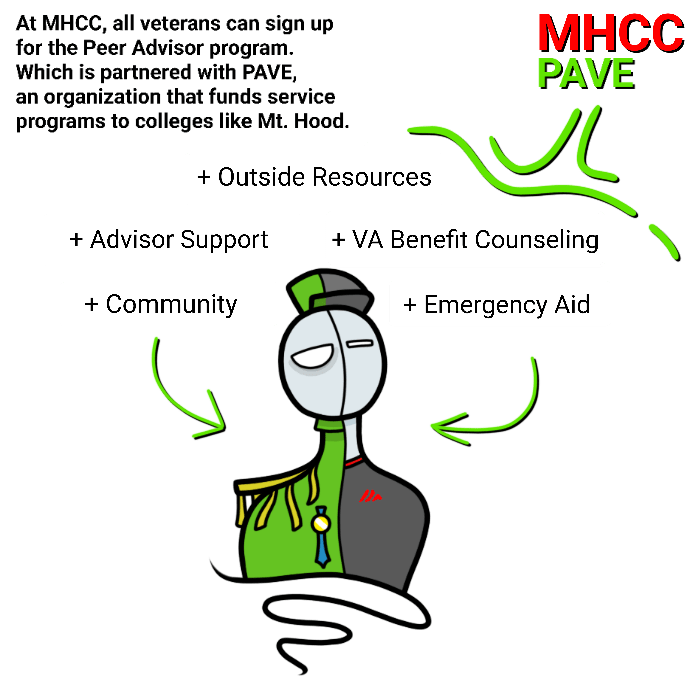 At MHCC, all veterans can sign up for the Peer Advisor program. Which is partnered with PAVE, an organization that funds service programs to colleges like Mt. Hood.

MHCC
PAVE

+ Outside Resources

+ Advisor Support

+ VA Benefit Counseling

+ Community

+ Emergency Aid